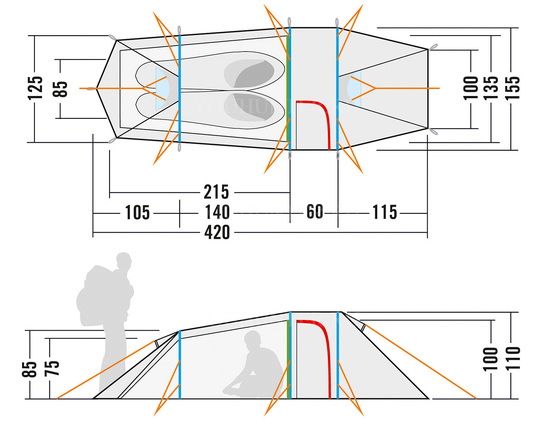 125
85
100
135
155
215
105
140
60
115
420
85
75
100
110