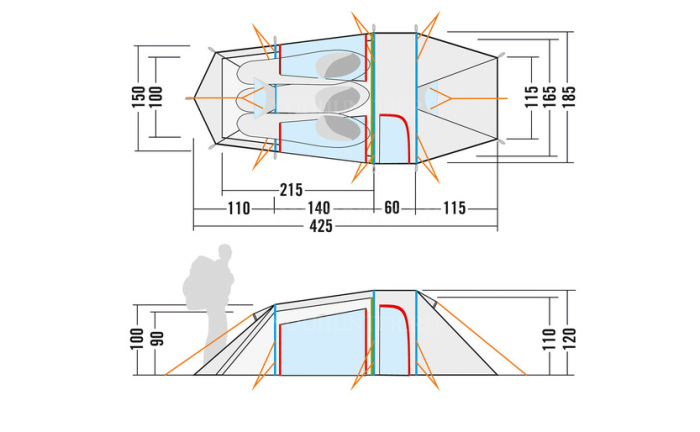 150
100
115
165
185
215
110
140
60
115
425
100
90
110
120