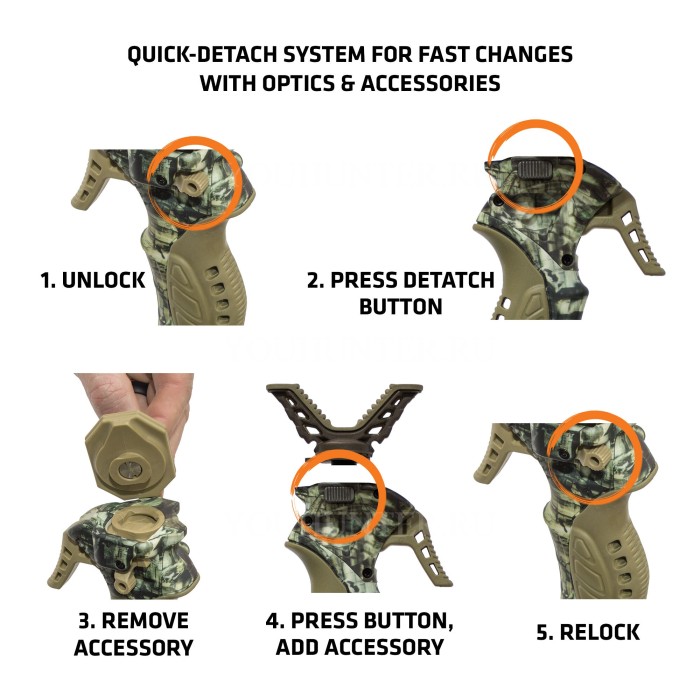 QUICK-DETACH SYSTEM FOR FAST CHANGES WITH OPTICS & ACCESSORIES

1. UNLOCK

2. PRESS DETATCH BUTTON

3. REMOVE ACCESSORY

4. PRESS BUTTON, ADD ACCESSORY

5. RELOCK